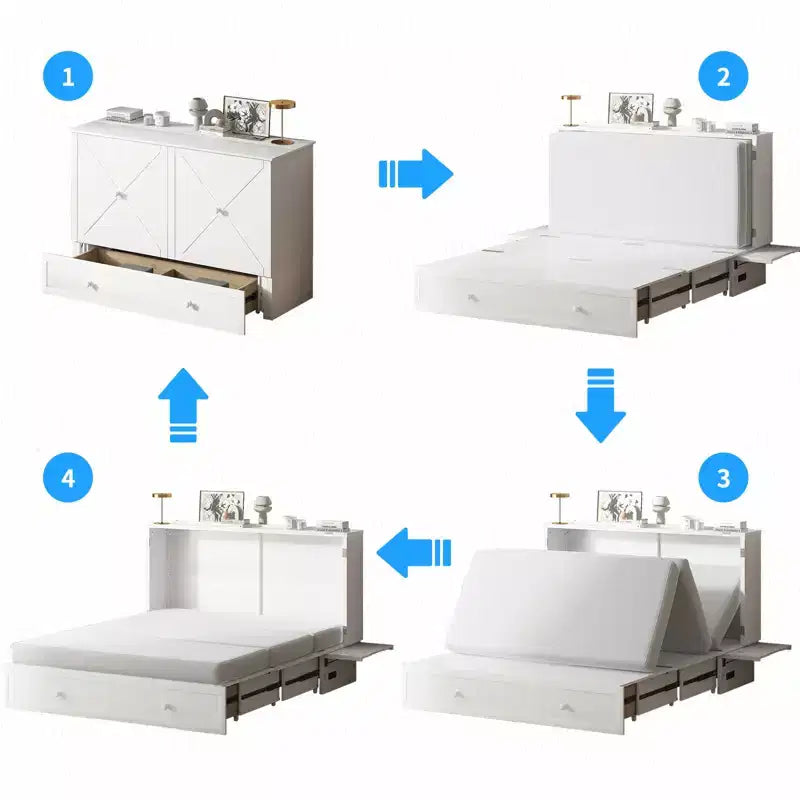 1
2
4
3